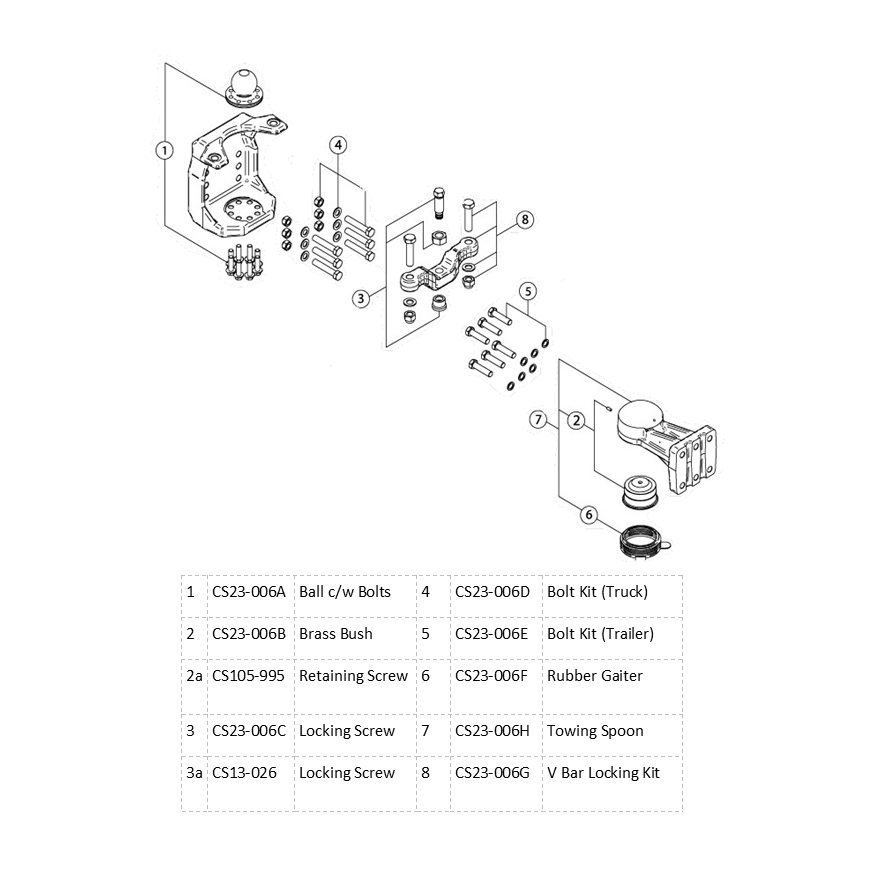 1
4
8
3
5
7
2
6

| 1 | CS23-006A | Ball c/w Bolts | 4 | CS23-006D | Bolt Kit (Truck) |
|---|---|---|---|---|---|
| 2 | CS23-006B | Brass Bush | 5 | CS23-006E | Bolt Kit (Trailer) |
| 2a | CS105-995 | Retaining Screw | 6 | CS23-006F | Rubber Gaiter |
| 3 | CS23-006C | Locking Screw | 7 | CS23-006H | Towing Spoon |
| 3a | CS13-026 | Locking Screw | 8 | CS23-006G | V Bar Locking Kit |